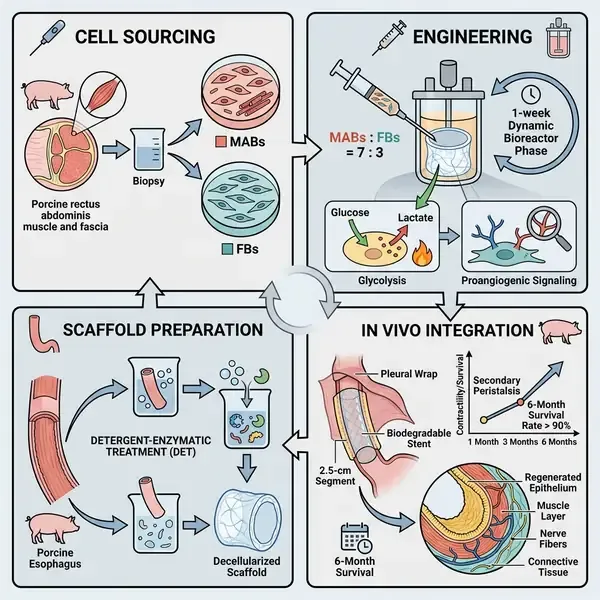 CELL SOURCING

Porcine rectus abdominis muscle and fascia

Biopsy

MABs

FBs

ENGINEERING

MABs : FBs = 7 : 3

1-week Dynamic Bioreactor Phase

Glucose

Lactate

Glycolysis

Proangiogenic Signaling

SCAFFOLD PREPARATION

DETERGENT-ENZYMATIC TREATMENT (DET)

Porcine Esophagus

Decellularized Scaffold

IN VIVO INTEGRATION

Pleural Wrap

Biodegradable Stent

2.5-cm Segment

6-Month Survival

Contractility/Survival

Secondary Peristalsis

6-Month Survival Rate > 90%

1 Month 3 Months 6 Months

Regenerated Epithelium

Muscle Layer

Nerve Fibers

Connective Tissue